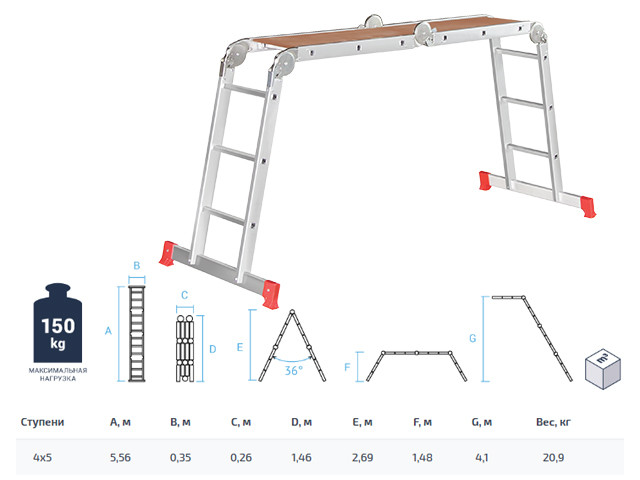 150 kg
МАКСИМАЛЬНАЯ НАГРУЗКА

B
A
C
D
E
36°
F
G
m³

| Ступени | A, м | B, м | C, м | D, м | E, м | F, м | G, м | Вес, кг |
|---|---|---|---|---|---|---|---|---|
| 4x5 | 5,56 | 0,35 | 0,26 | 1,46 | 2,69 | 1,48 | 4,1 | 20,9 |